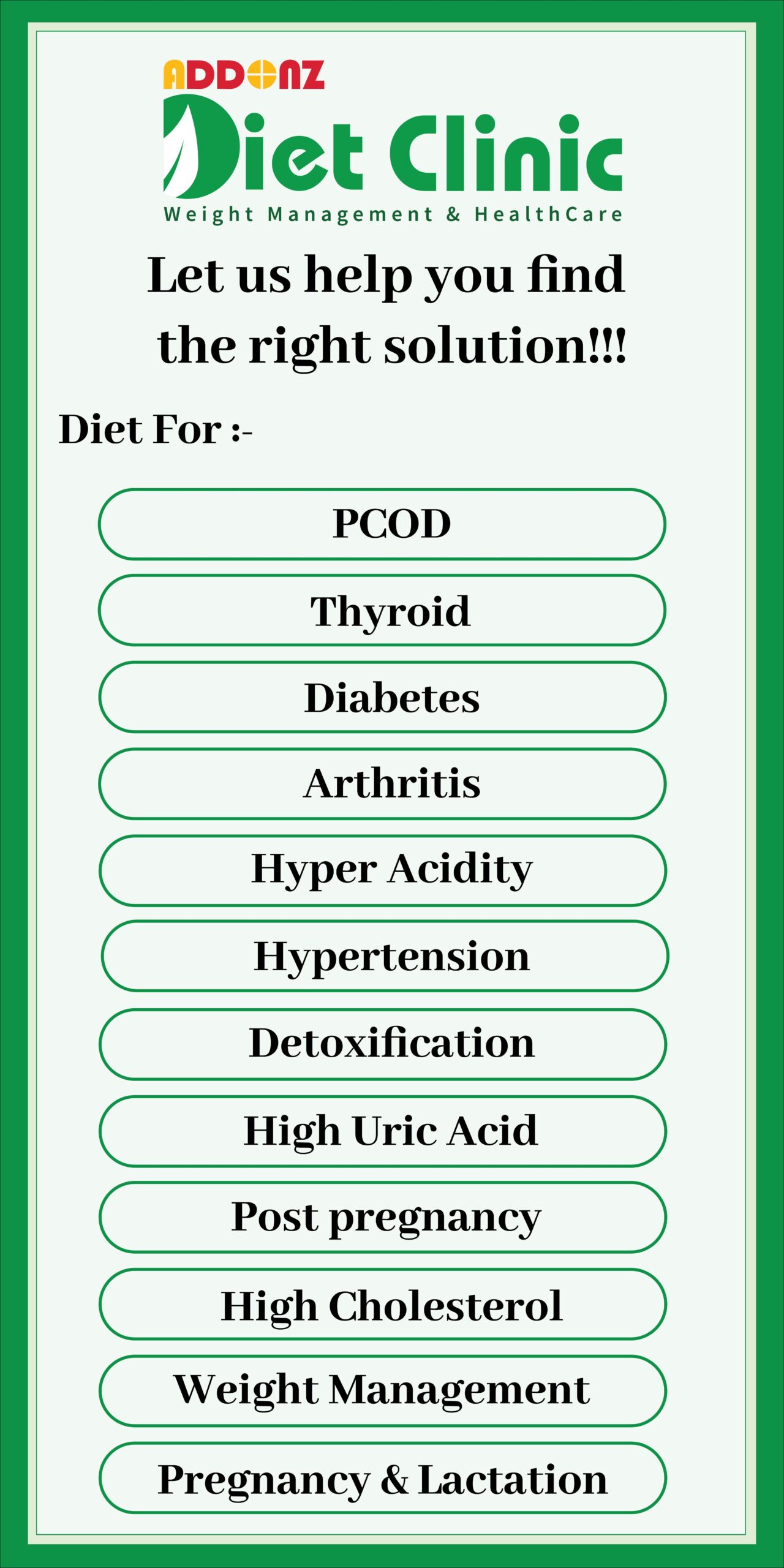 ADDONZ

Diet Clinic

Weight Management & HealthCare

Let us help you find the right solution!!!

Diet For :-

PCOD

Thyroid

Diabetes

Arthritis

Hyper Acidity

Hypertension

Detoxification

High Uric Acid

Post pregnancy

High Cholesterol

Weight Management

Pregnancy & Lactation